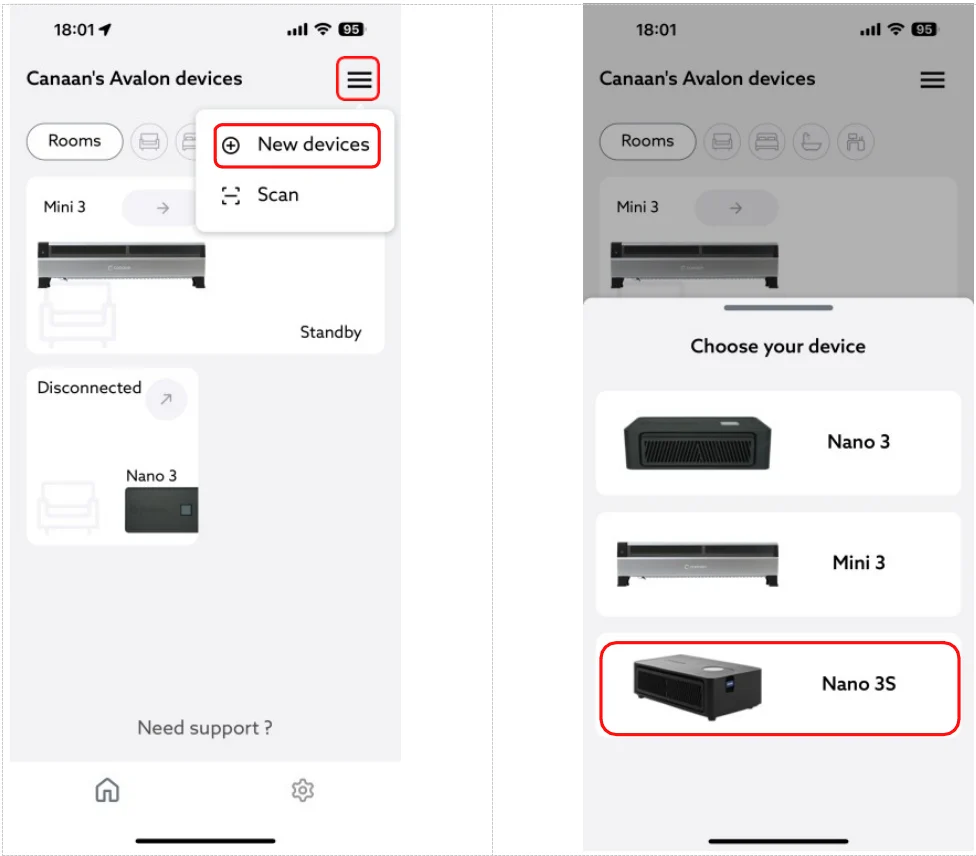 18:01

95

Canaan's Avalon devices

Rooms

New devices

Scan

Mini 3

Standby

Disconnected

Nano 3

Need support ?

18:01

95

Canaan's Avalon devices

Rooms

Mini 3

Choose your device

Nano 3

Mini 3

Nano 3S